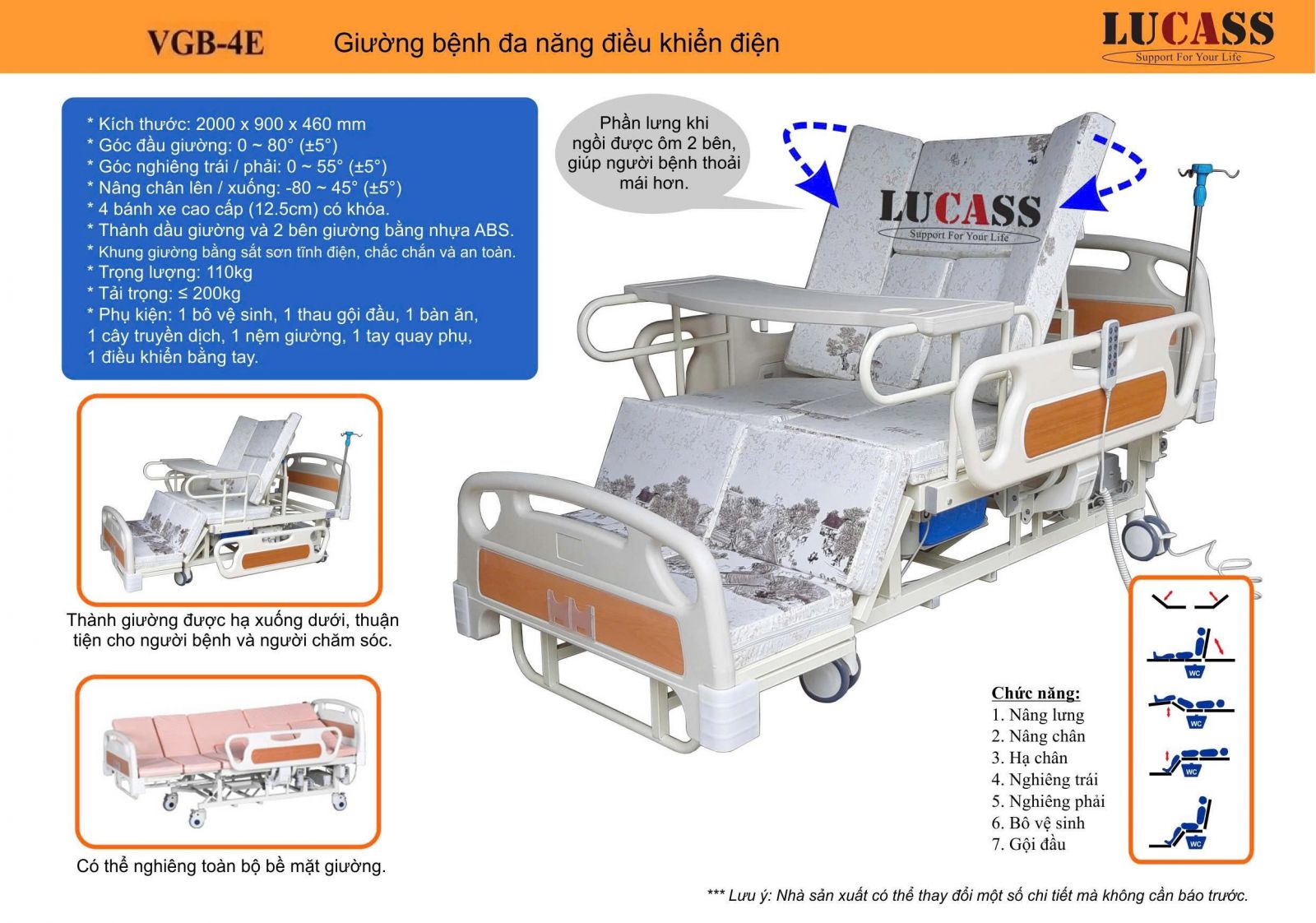 VGB-4E Giường bệnh đa năng điều khiển điện

LUCASS
Support For Your Life

* Kích thước: 2000 x 900 x 460 mm
* Góc đầu giường: 0 ~ 80° (±5°)
* Góc nghiêng trái / phải: 0 ~ 55° (±5°)
* Nâng chân lên / xuống: -80 ~ 45° (±5°)
* 4 bánh xe cao cấp (12.5cm) có khóa.
* Thành dầu giường và 2 bên giường bằng nhựa ABS.
* Khung giường bằng sắt sơn tĩnh điện, chắc chắn và an toàn.
* Trọng lượng: 110kg
* Tải trọng: ≤ 200kg
* Phụ kiện: 1 bô vệ sinh, 1 thau gội đầu, 1 bàn ăn, 1 cây truyền dịch, 1 nệm giường, 1 tay quay phụ, 1 điều khiển bằng tay.

Phần lưng khi ngồi được ôm 2 bên, giúp người bệnh thoải mái hơn.

LUCASS
Support For Your Life

Thành giường được hạ xuống dưới, thuận tiện cho người bệnh và người chăm sóc.

Có thể nghiêng toàn bộ bề mặt giường.

Chức năng:
1. Nâng lưng
2. Nâng chân
3. Hạ chân
4. Nghiêng trái
5. Nghiêng phải
6. Bô vệ sinh
7. Gội đầu

WC
WC
WC
WC

*** Lưu ý: Nhà sản xuất có thể thay đổi một số chi tiết mà không cần báo trước.